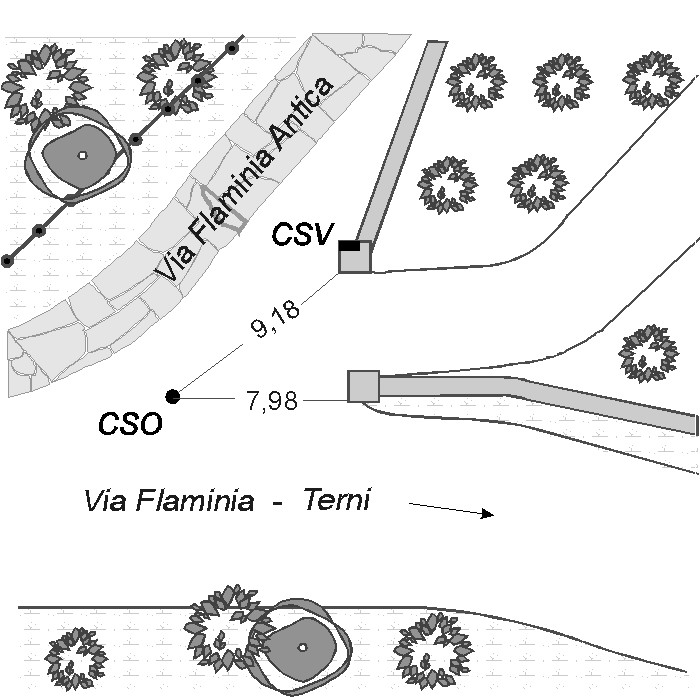 Via Flaminia Antica

CSV

9,18

7,98

CSO

Via Flaminia - Terni