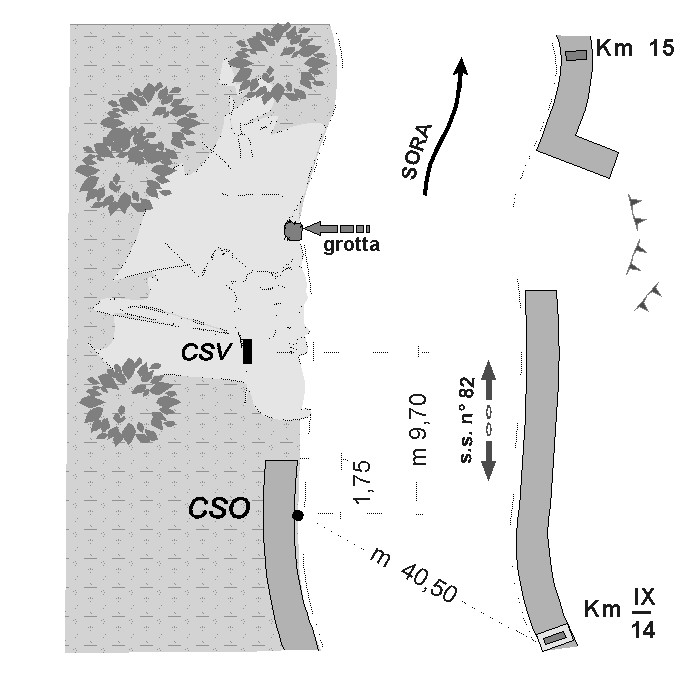 Km 15

SORA

grotta

CSV

m 9,70

s.s. n° 82

1,75

CSO

m 40,50

Km $\frac{IX}{14}$