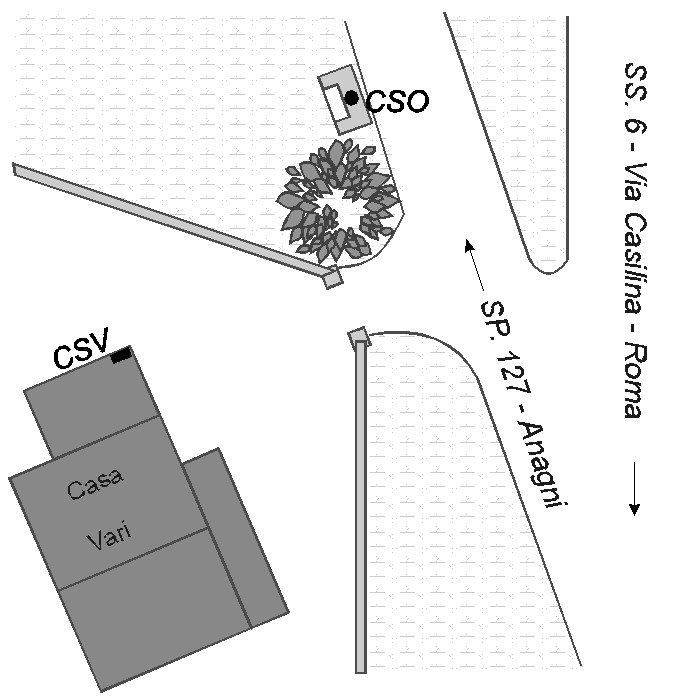 CSO

SS. 6 - Via Casilina - Roma

SP. 127 - Anagni

CSV

Casa

Vari