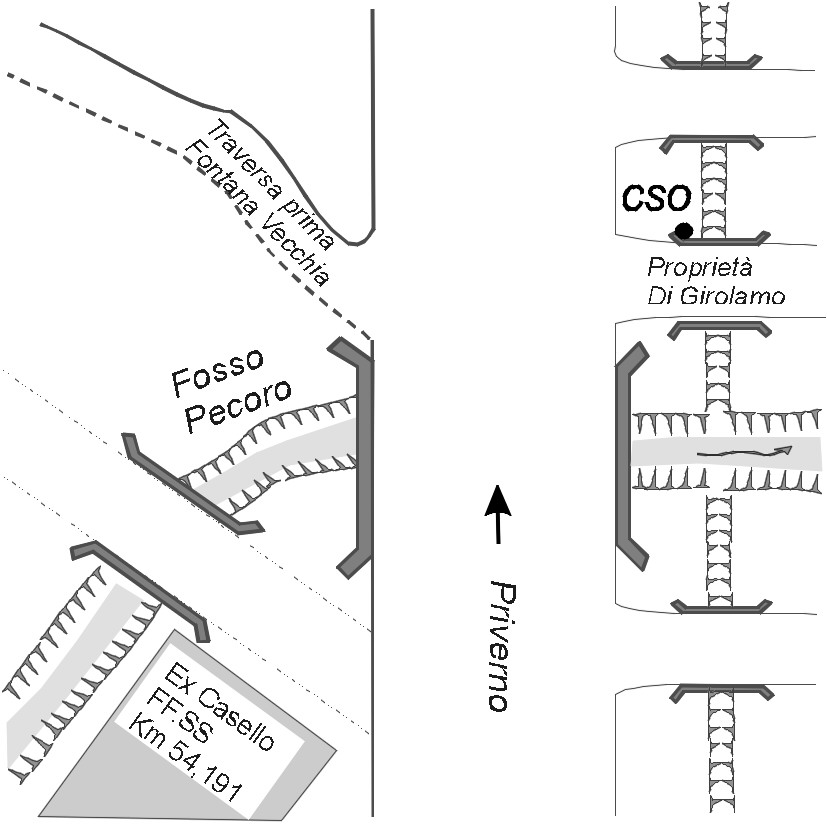 Traversa prima
Fontana Vecchia

CSO

Proprietà
Di Girolamo

Fosso
Pecoro

Priverno

Ex Casello
FF.SS
Km 54,191