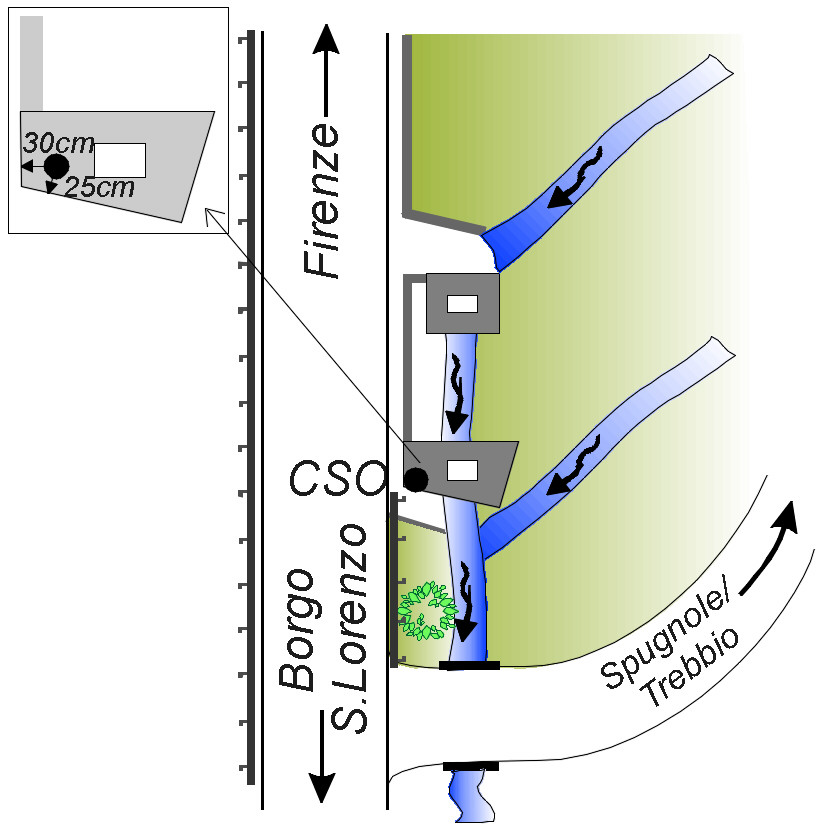 30cm
25cm
Firenze
CSO
Borgo S.Lorenzo
Spugnole/ Trebbio