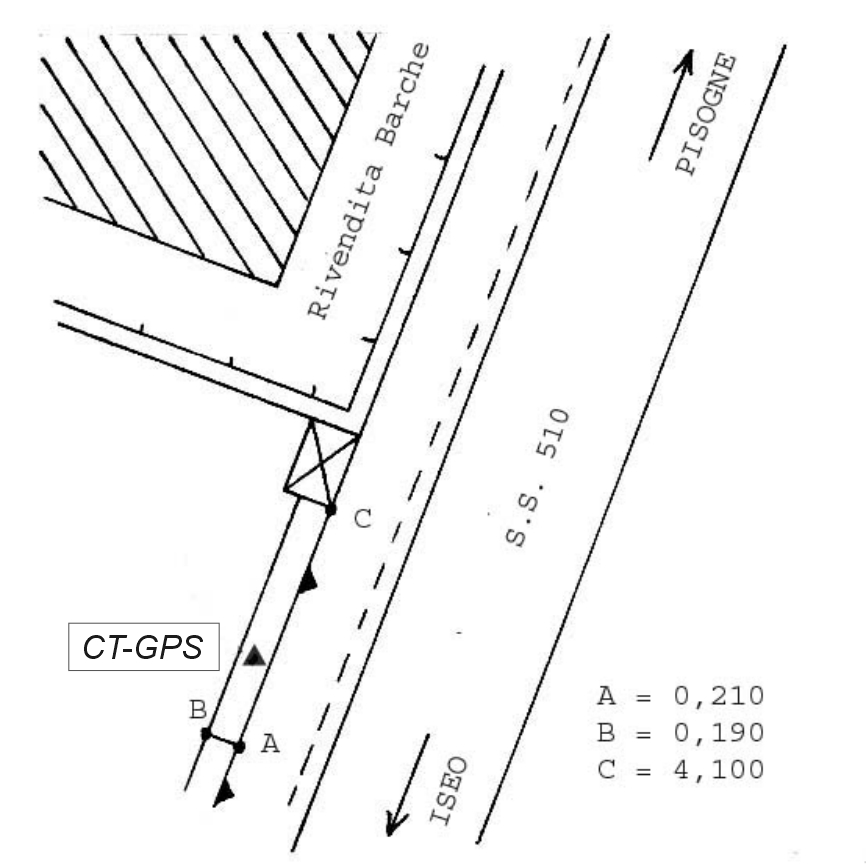 Rivendita Barche

PISOGNE

S.S. 510

C

CT-GPS

B

A

ISEO

A = 0,210
B = 0,190
C = 4,100