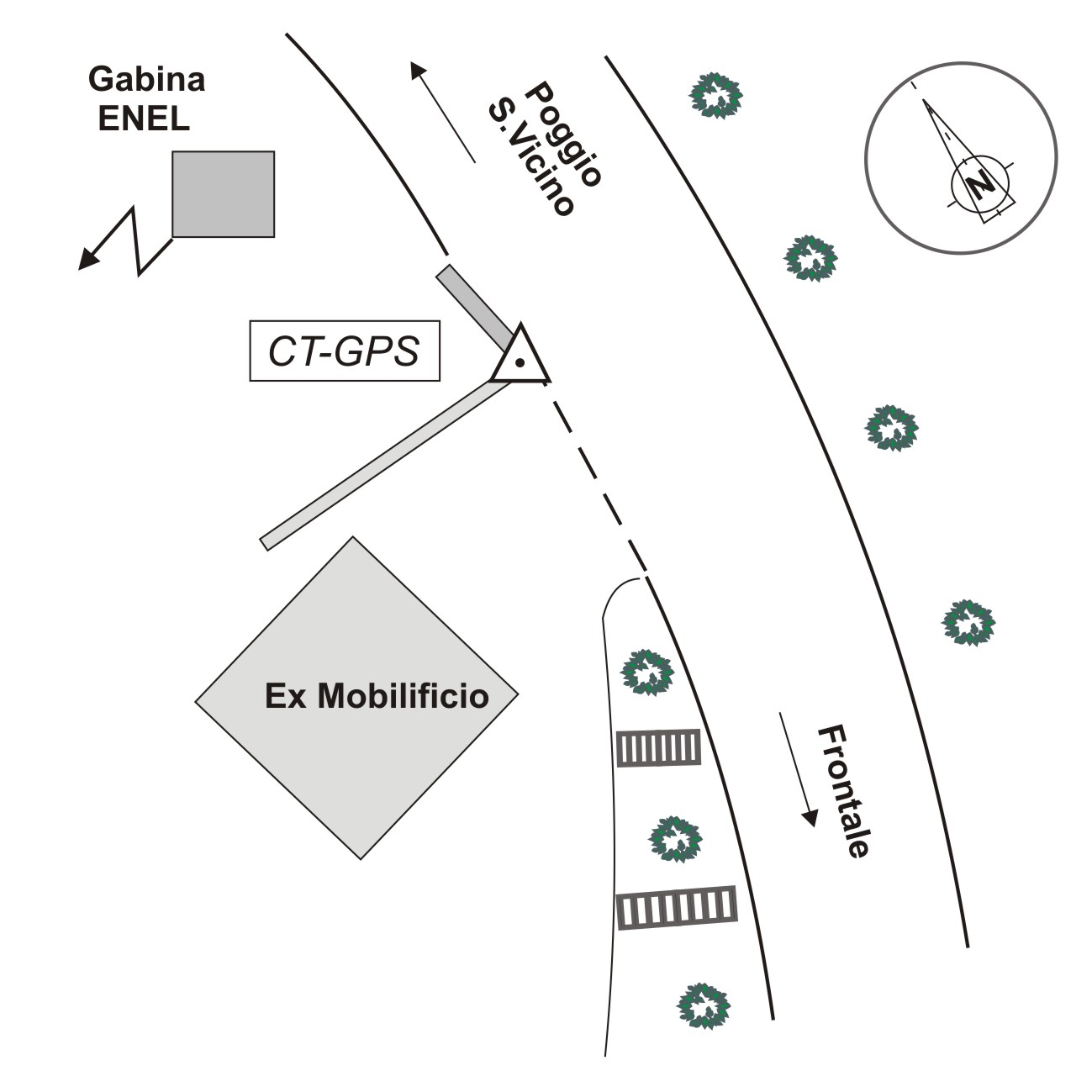 Gabina ENEL

Poggio S.Vicino

N

CT-GPS

Ex Mobilificio

Frontale