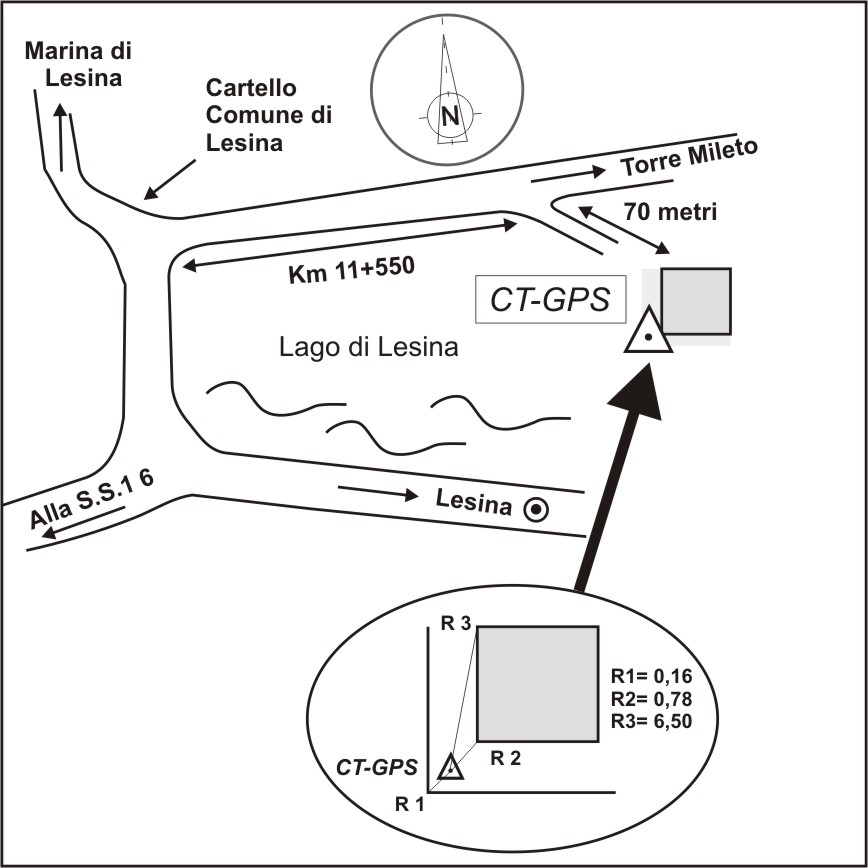 Marina di Lesina

Cartello Comune di Lesina

N

Torre Mileto

70 metri

Km 11+550

CT-GPS

Lago di Lesina

Alla S.S.1 6

Lesina

R 3

R1= 0,16
R2= 0,78
R3= 6,50

CT-GPS

R 2

R 1