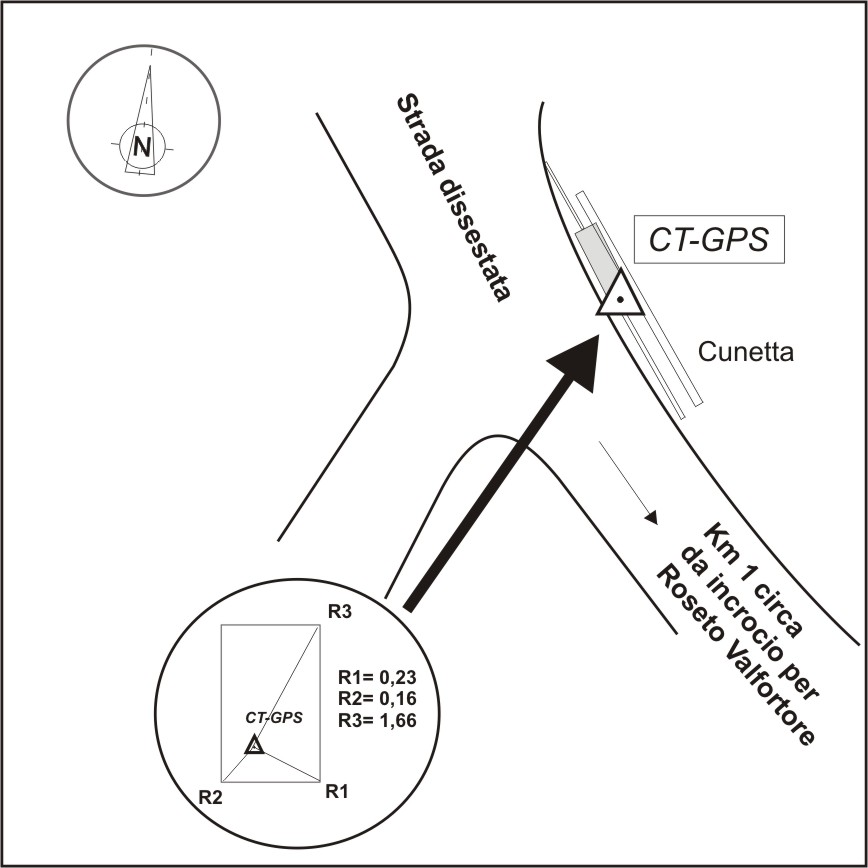 N

Strada dissestata

CT-GPS

Cunetta

Km 1 circa da incrocio per Roseto Valfortore

R3

R1= 0,23
R2= 0,16
R3= 1,66

CT-GPS

R2

R1