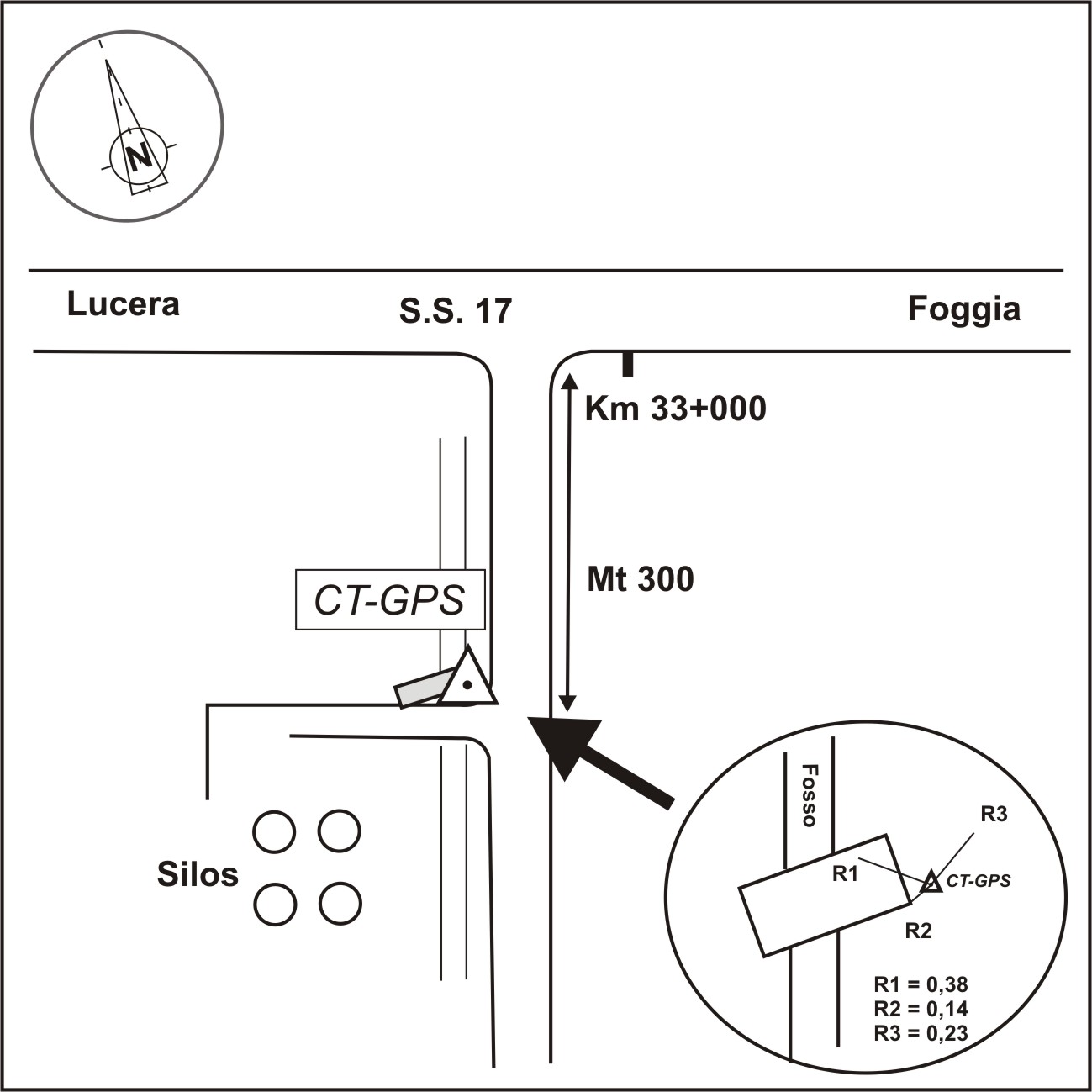 N

Lucera

S.S. 17

Foggia

Km 33+000

Mt 300

CT-GPS

Silos

Fosso

R3

R1

CT-GPS

R2

R1 = 0,38
R2 = 0,14
R3 = 0,23