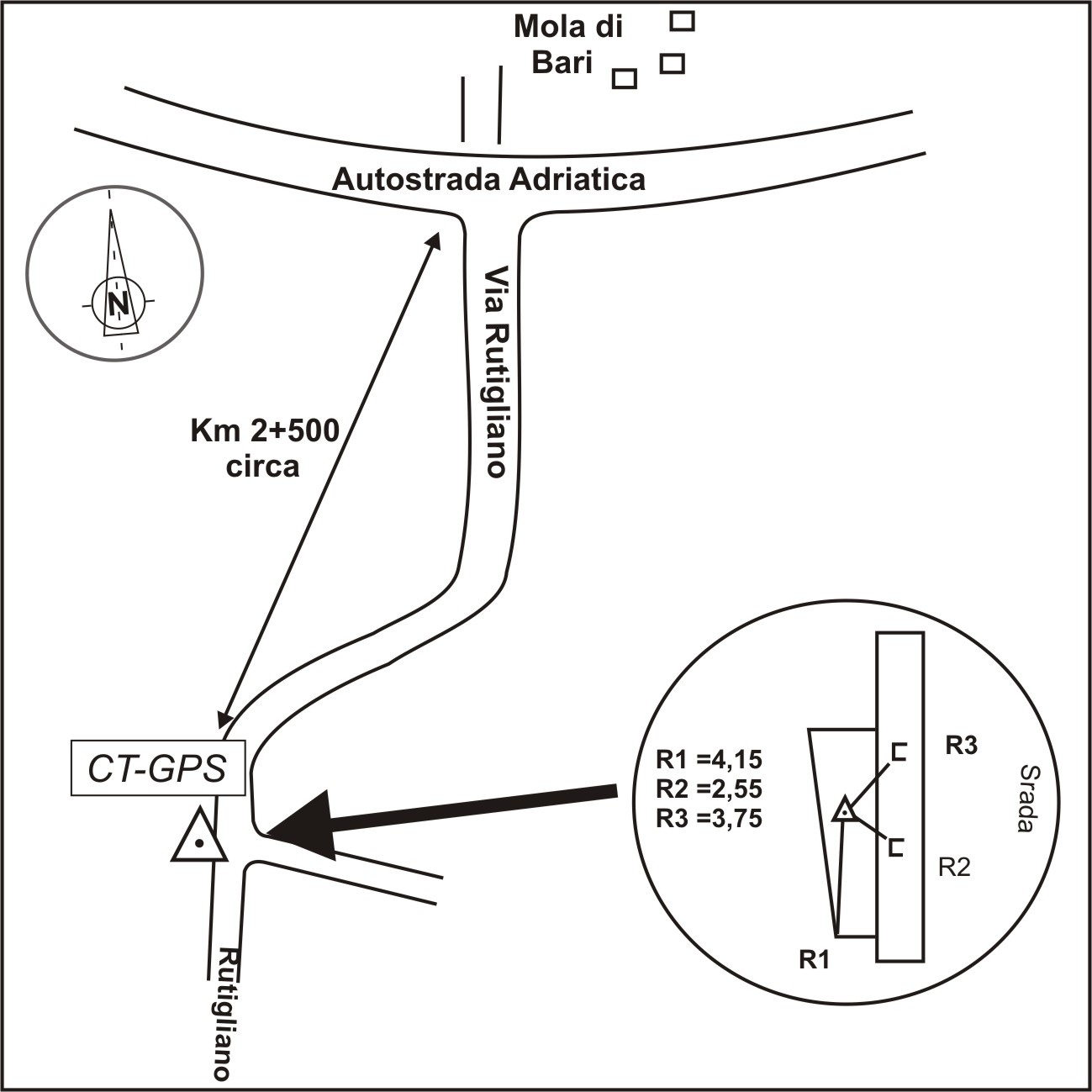 Mola di Bari

Autostrada Adriatica

N

Via Rutigliano

Km 2+500 circa

CT-GPS

Rutigliano

R1 =4,15
R2 =2,55
R3 =3,75

R3

Srada

R2

R1