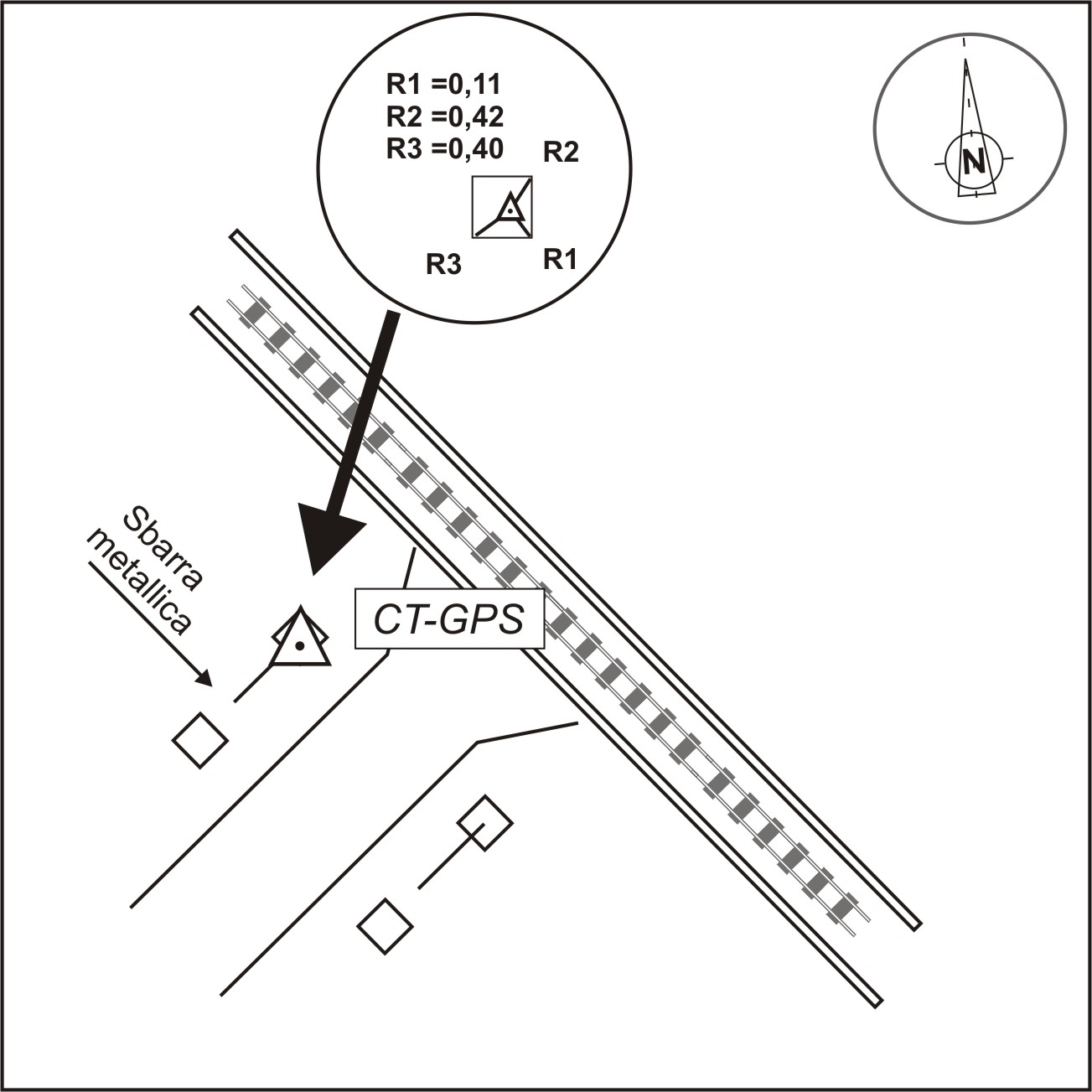 R1 =0,11
R2 =0,42
R3 =0,40
R2
R3
R1

N

Sbarra metallica

CT-GPS